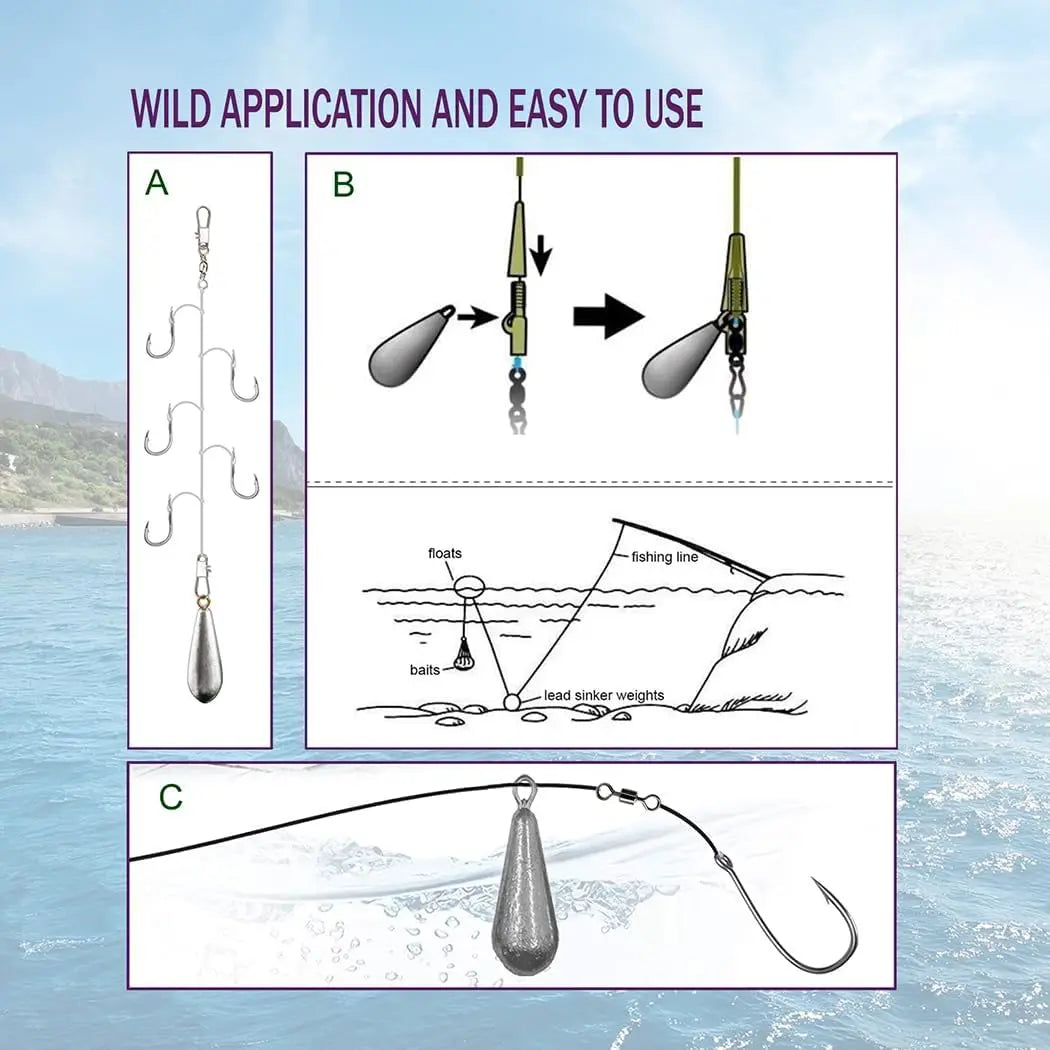 WILD APPLICATION AND EASY TO USE

A

B

floats

fishing line

baits

lead sinker weights

C