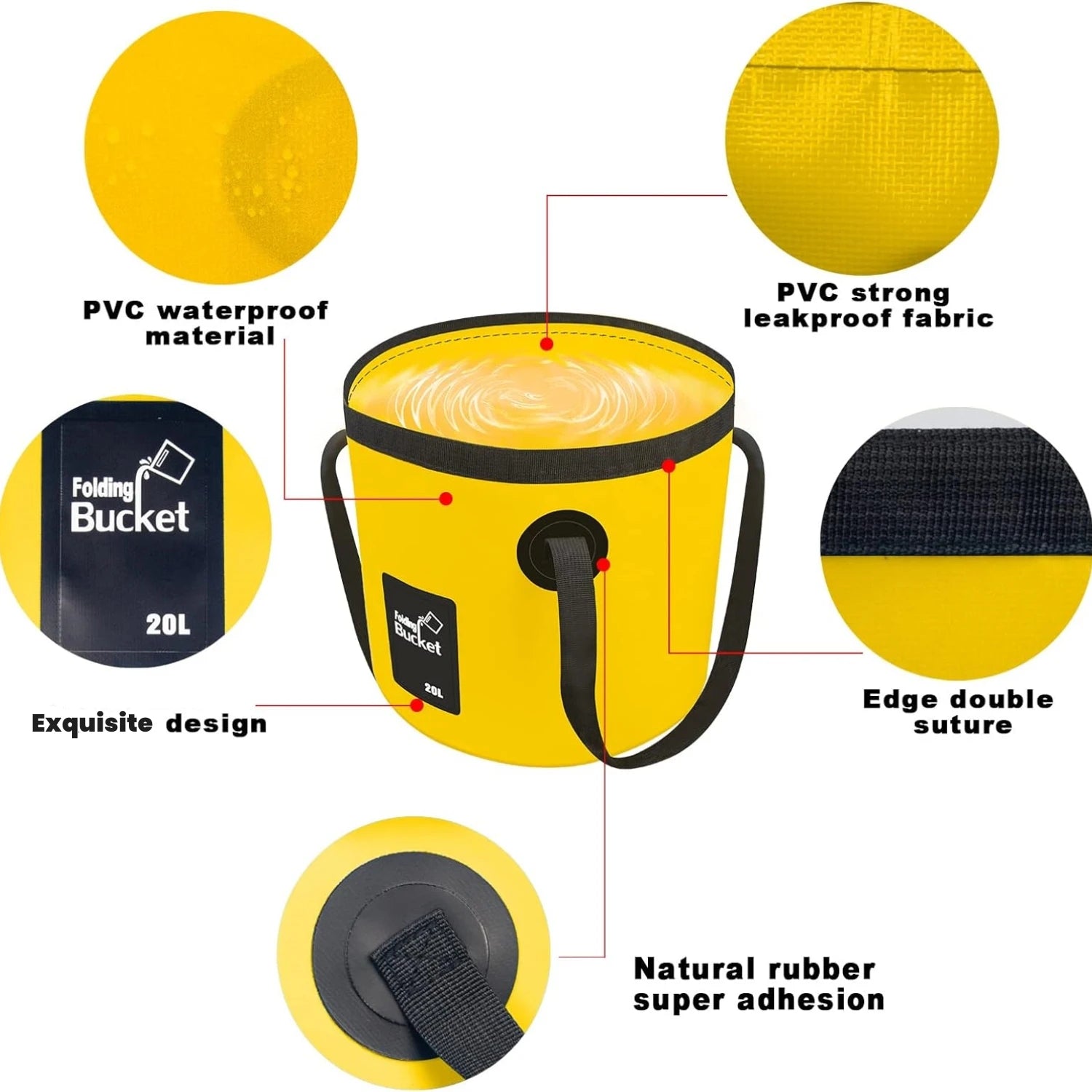 PVC waterproof material

PVC strong leakproof fabric

Folding Bucket

20L

Folding Bucket

20L

Exquisite design

Edge double suture

Natural rubber super adhesion